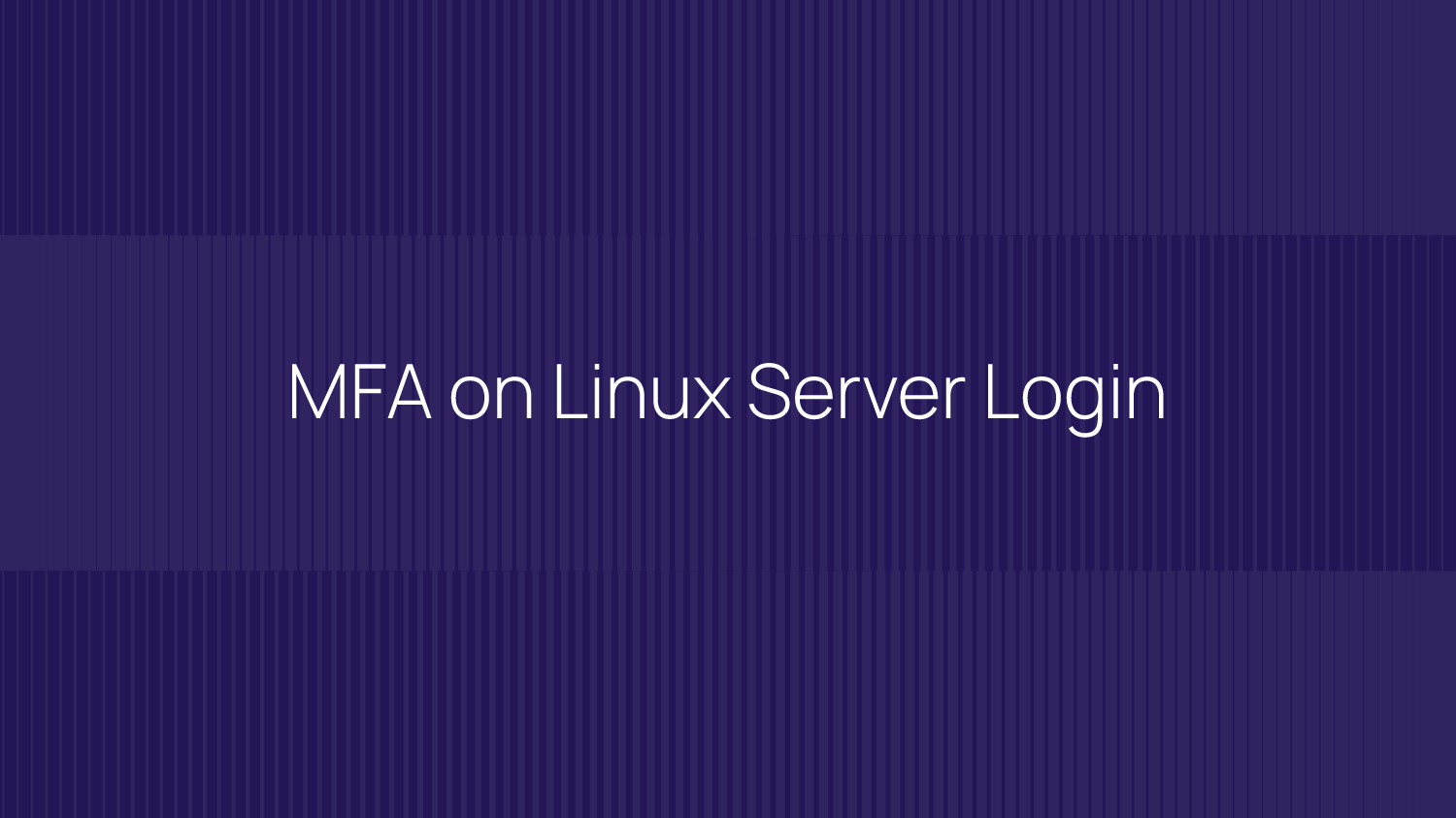 MFA on Linux Server Login